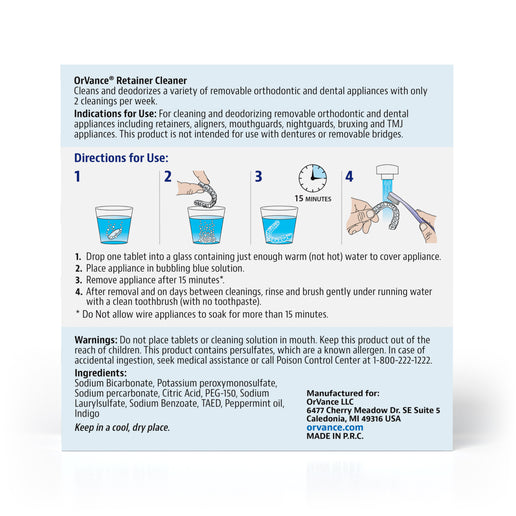 OrVance® Retainer Cleaner
Cleans and deodorizes a variety of removable orthodontic and dental appliances with only 2 cleanings per week.

Indications for Use: For cleaning and deodorizing removable orthodontic and dental appliances including retainers, aligners, mouthguards, nightguards, bruxing and TMJ appliances. This product is not intended for use with dentures or removable bridges.

Directions for Use:

1

2

3

15 MINUTES

4

1. Drop one tablet into a glass containing just enough warm (not hot) water to cover appliance.
2. Place appliance in bubbling blue solution.
3. Remove appliance after 15 minutes*.
4. After removal and on days between cleanings, rinse and brush gently under running water with a clean toothbrush (with no toothpaste).
* Do Not allow wire appliances to soak for more than 15 minutes.

Warnings: Do not place tablets or cleaning solution in mouth. Keep this product out of the reach of children. This product contains persulfates, which are a known allergen. In case of accidental ingestion, seek medical assistance or call Poison Control Center at 1-800-222-1222.

Ingredients:
Sodium Bicarbonate, Potassium peroxymonosulfate, Sodium percarbonate, Citric Acid, PEG-150, Sodium Laurylsulfate, Sodium Benzoate, TAED, Peppermint oil, Indigo

Keep in a cool, dry place.

Manufactured for:
OrVance LLC
6477 Cherry Meadow Dr. SE Suite 5
Caledonia, MI 49316 USA
orvance.com
MADE IN P.R.C.